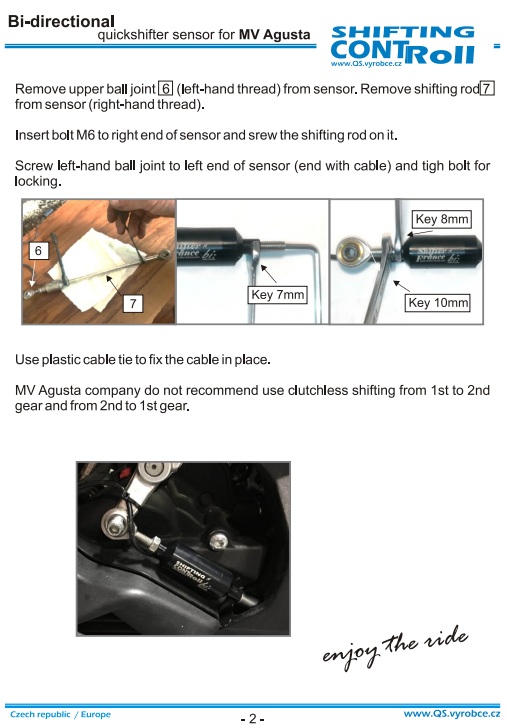 Bi-directional
quickshifter sensor for MV Agusta

SHIFTING CONTRoll
www.QS.vyrobce.cz

Remove upper ball joint 6 (left-hand thread) from sensor. Remove shifting rod 7 from sensor (right-hand thread).

Insert bolt M6 to right end of sensor and srew the shifting rod on it.

Screw left-hand ball joint to left end of sensor (end with cable) and tigh bolt for locking.

6

7

Shifter France bi

Key 7mm

Key 8mm

Shifter France bi

Key 10mm

Use plastic cable tie to fix the cable in place.

MV Agusta company do not recommend use clutchless shifting from 1st to 2nd gear and from 2nd to 1st gear.

SHIFTING CONTRoll bi

enjoy the ride

Czech republic / Europe

- 2 -

www.QS.vyrobce.cz