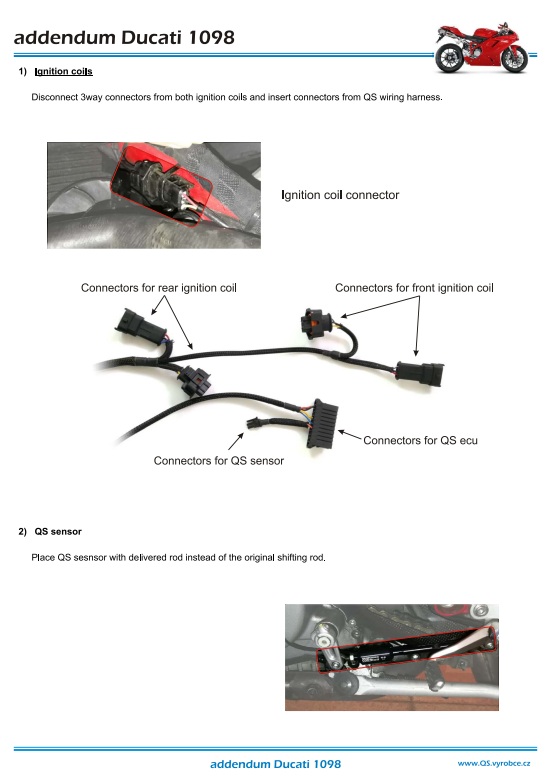 addendum Ducati 1098

1) Ignition coils

Disconnect 3way connectors from both ignition coils and insert connectors from QS wiring harness.

Ignition coil connector

Connectors for rear ignition coil

Connectors for front ignition coil

Connectors for QS ecu

Connectors for QS sensor

2) QS sensor

Place QS sesnsor with delivered rod instead of the original shifting rod.

addendum Ducati 1098

www.QS.vyrobce.cz